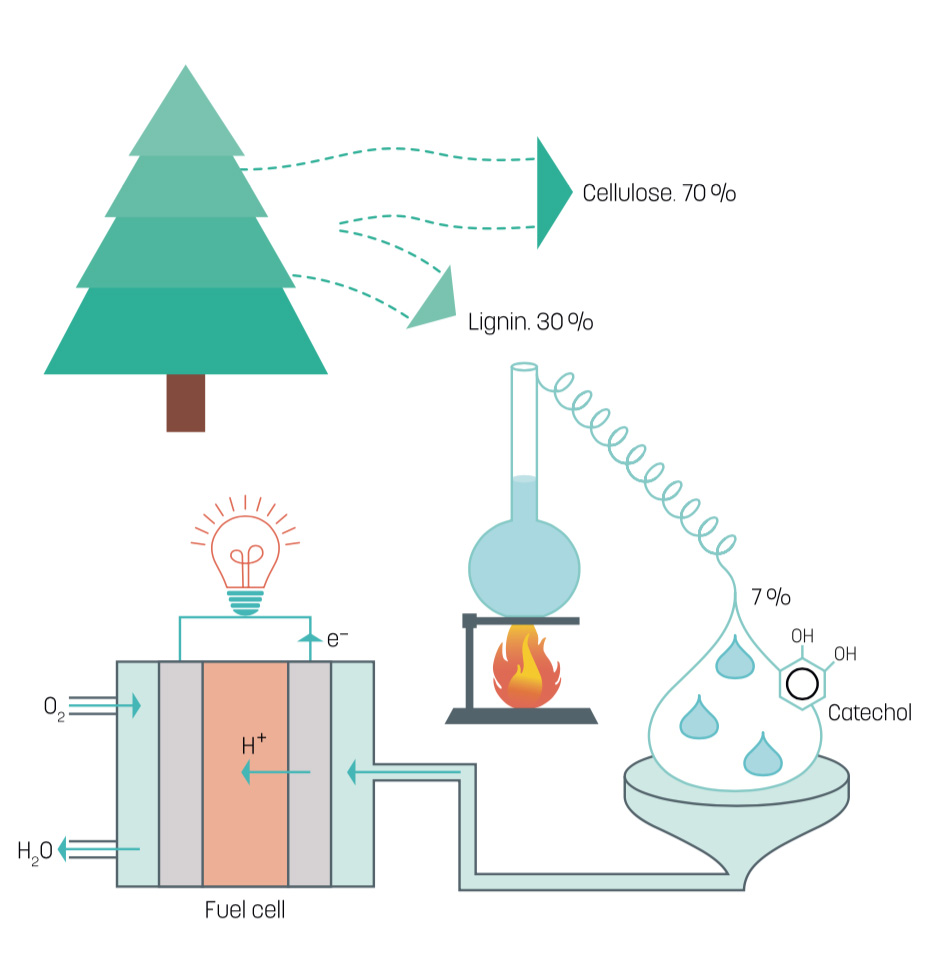 Cellulose. 70 %

Lignin. 30 %

7 %

OH

OH

Catechol

$e^-$

$O_2$

$H^+$

$H_2O$

Fuel cell