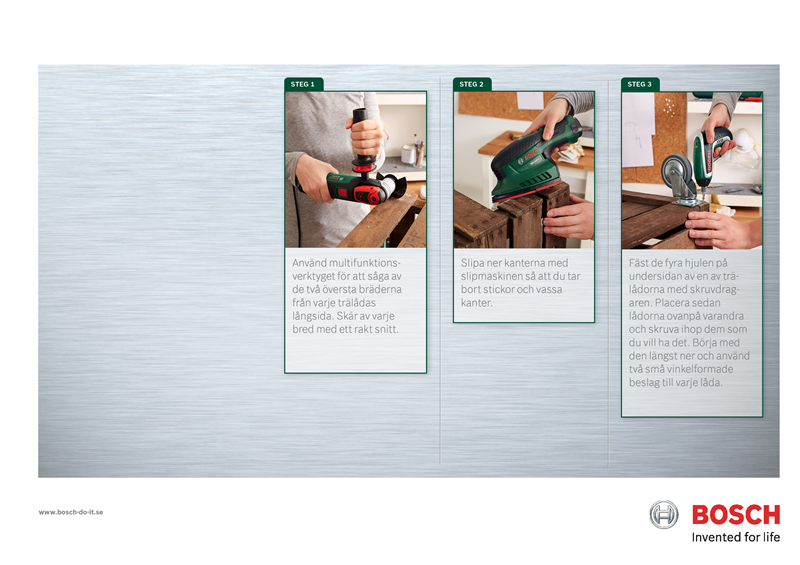 STEG 1

Använd multifunktionsverktyget för att såga av de två översta bräderna från varje trälådas långsida. Skär av varje bred med ett rakt snitt.

STEG 2

Slipa ner kanterna med slipmaskinen så att du tar bort stickor och vassa kanter.

STEG 3

Fäst de fyra hjulen på undersidan av en av trälådorna med skruvdragaren. Placera sedan lådorna ovanpå varandra och skruva ihop dem som du vill ha det. Börja med den längst ner och använd två små vinkelformade beslag till varje låda.

www.bosch-do-it.se

BOSCH
Invented for life