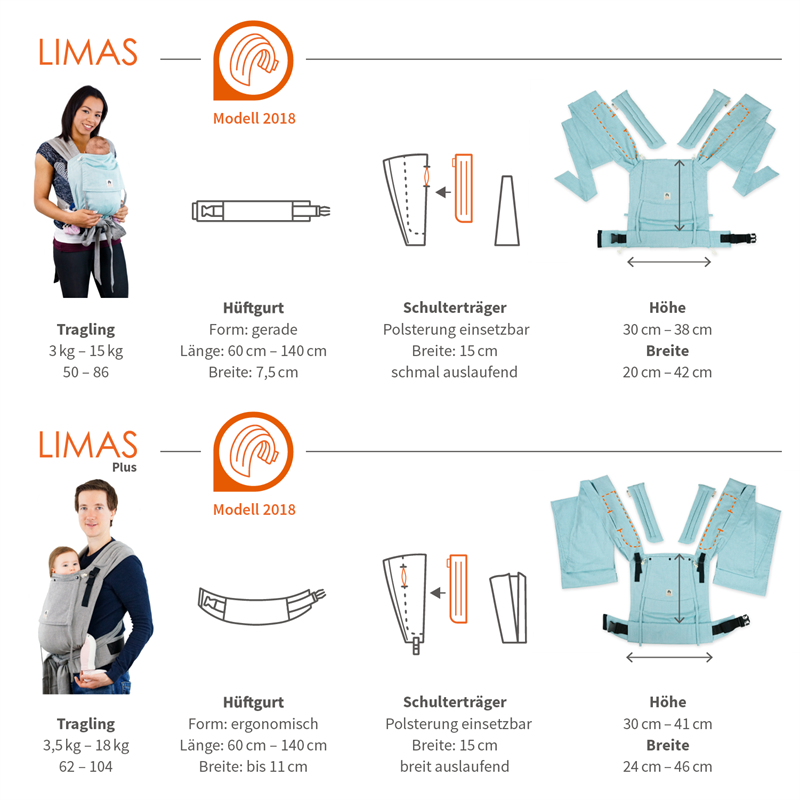 LIMAS

Modell 2018

Tragling
3 kg – 15 kg
50 – 86

Hüftgurt
Form: gerade
Länge: 60 cm – 140 cm
Breite: 7,5 cm

Schulterträger
Polsterung einsetzbar
Breite: 15 cm
schmal auslaufend

Höhe
30 cm – 38 cm
Breite
20 cm – 42 cm

LIMAS
Plus

Modell 2018

Tragling
3,5 kg – 18 kg
62 – 104

Hüftgurt
Form: ergonomisch
Länge: 60 cm – 140 cm
Breite: bis 11 cm

Schulterträger
Polsterung einsetzbar
Breite: 15 cm
breit auslaufend

Höhe
30 cm – 41 cm
Breite
24 cm – 46 cm