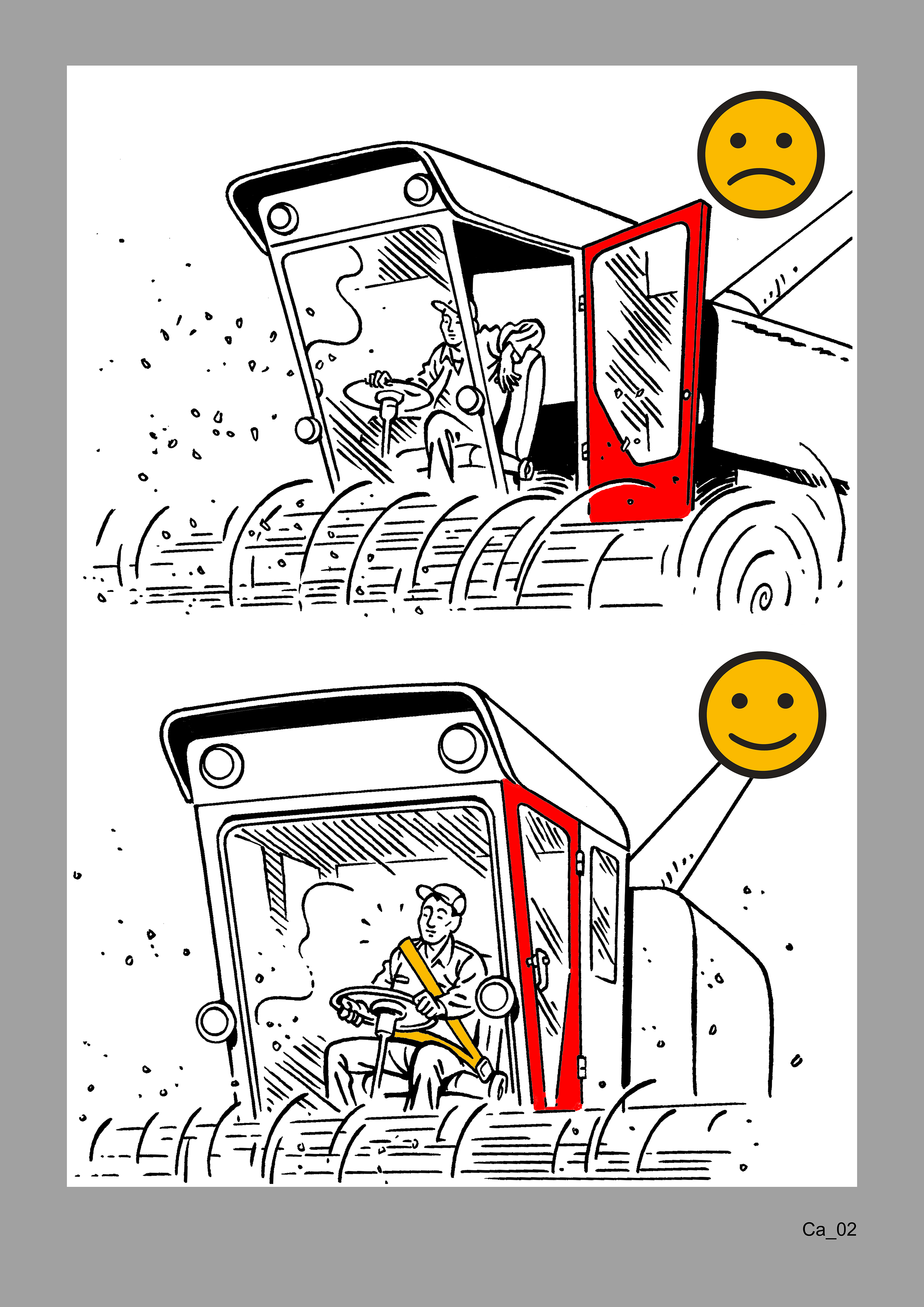 Ca_02