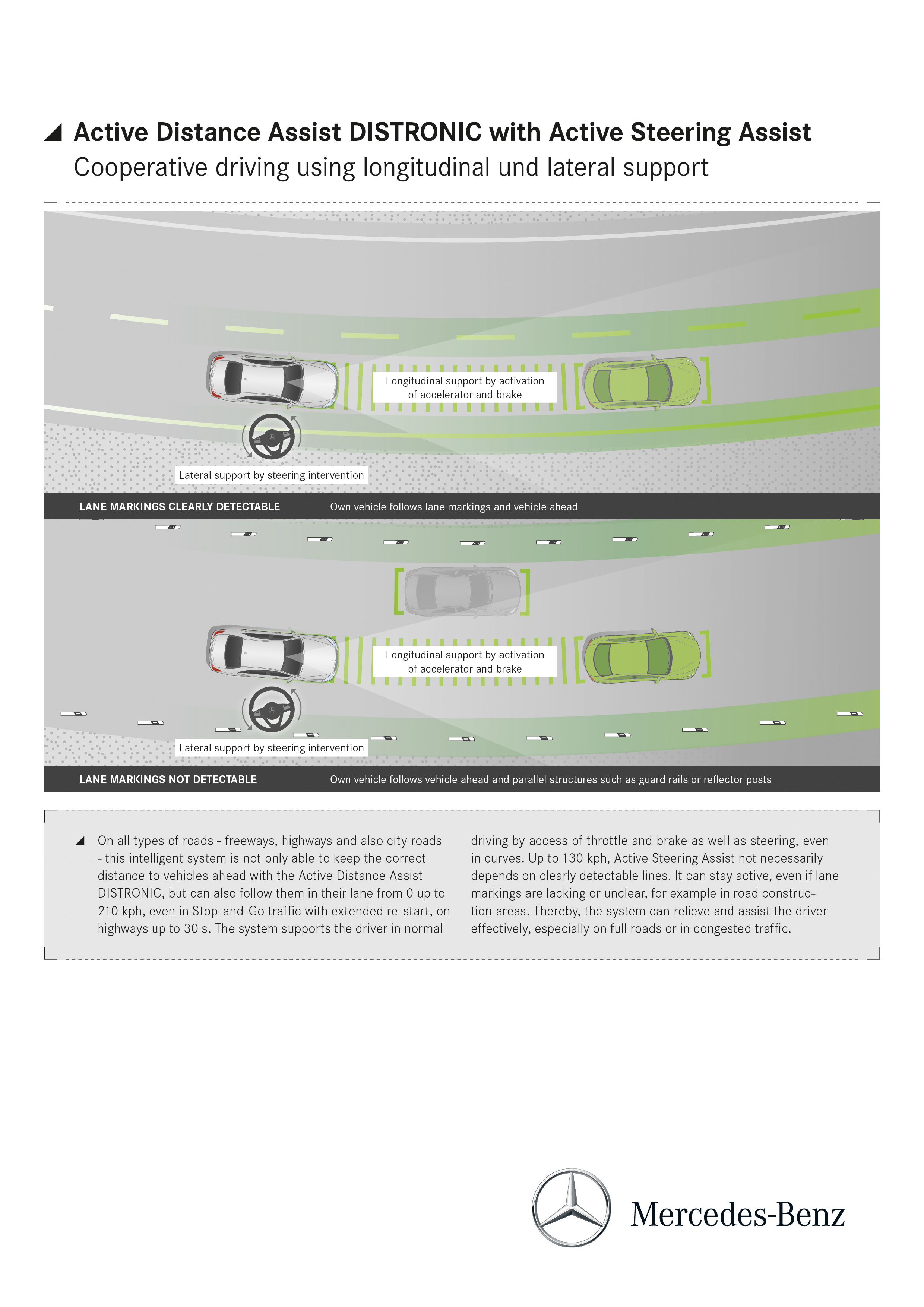 Active Distance Assist DISTRONIC with Active Steering Assist
Cooperative driving using longitudinal und lateral support

Longitudinal support by activation of accelerator and brake

Lateral support by steering intervention

LANE MARKINGS CLEARLY DETECTABLE
Own vehicle follows lane markings and vehicle ahead

Longitudinal support by activation of accelerator and brake

Lateral support by steering intervention

LANE MARKINGS NOT DETECTABLE
Own vehicle follows vehicle ahead and parallel structures such as guard rails or reflector posts

On all types of roads - freeways, highways and also city roads - this intelligent system is not only able to keep the correct distance to vehicles ahead with the Active Distance Assist DISTRONIC, but can also follow them in their lane from 0 up to 210 kph, even in Stop-and-Go traffic with extended re-start, on highways up to 30 s. The system supports the driver in normal driving by access of throttle and brake as well as steering, even in curves. Up to 130 kph, Active Steering Assist not necessarily depends on clearly detectable lines. It can stay active, even if lane markings are lacking or unclear, for example in road construction areas. Thereby, the system can relieve and assist the driver effectively, especially on full roads or in congested traffic.

Mercedes-Benz