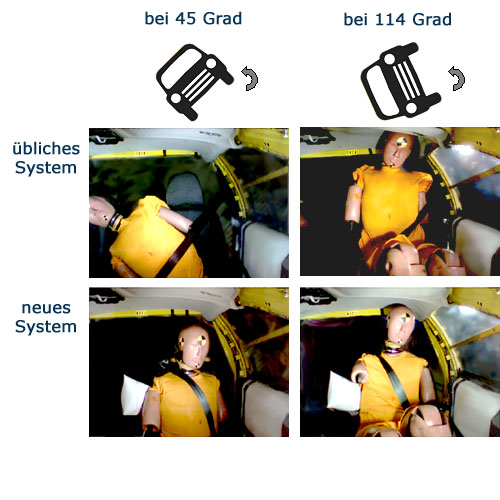 bei 45 Grad

bei 114 Grad

übliches System

neues System