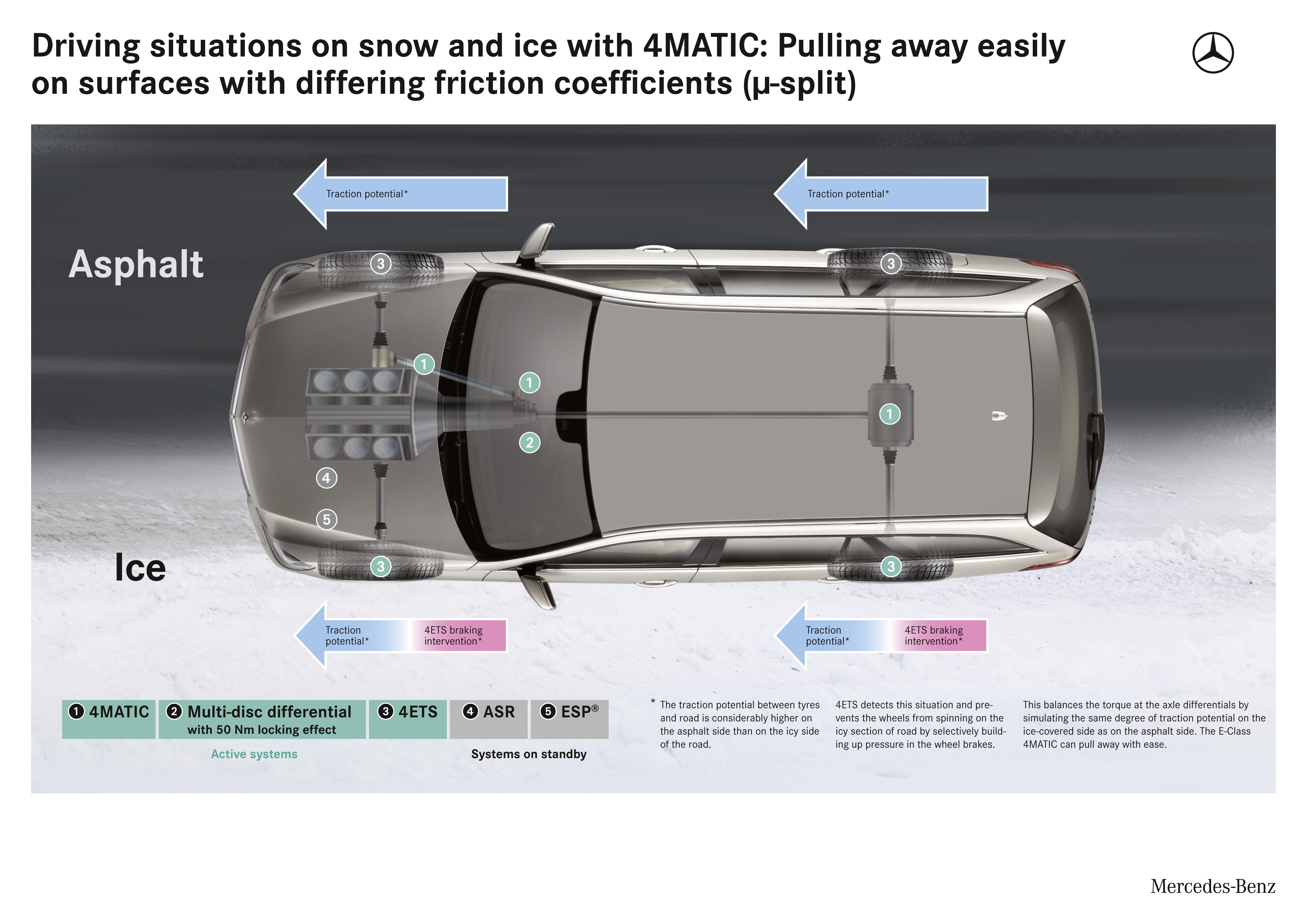 Driving situations on snow and ice with 4MATIC: Pulling away easily on surfaces with differing friction coefficients (μ-split)

Traction potential*

Traction potential*

Asphalt

3

3

1

1

1

2

4

5

Ice

3

3

Traction potential*

4ETS braking intervention*

Traction potential*

4ETS braking intervention*

1 4MATIC

2 Multi-disc differential with 50 Nm locking effect

3 4ETS

4 ASR

5 ESP®

Active systems

Systems on standby

* The traction potential between tyres and road is considerably higher on the asphalt side than on the icy side of the road.

4ETS detects this situation and prevents the wheels from spinning on the icy section of road by selectively building up pressure in the wheel brakes.

This balances the torque at the axle differentials by simulating the same degree of traction potential on the ice-covered side as on the asphalt side. The E-Class 4MATIC can pull away with ease.

Mercedes-Benz