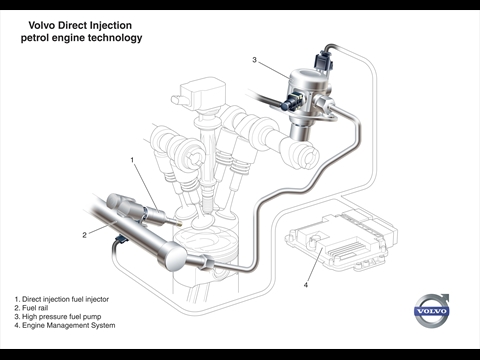 Volvo Direct Injection
petrol engine technology

3

1

2

4

1. Direct injection fuel injector
2. Fuel rail
3. High pressure fuel pump
4. Engine Management System

VOLVO