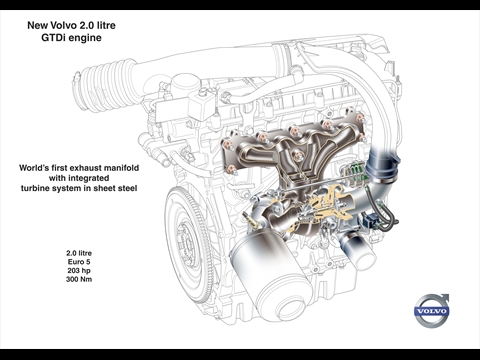 New Volvo 2.0 litre
GTDi engine

World's first exhaust manifold with integrated turbine system in sheet steel

2.0 litre
Euro 5
203 hp
300 Nm

VOLVO